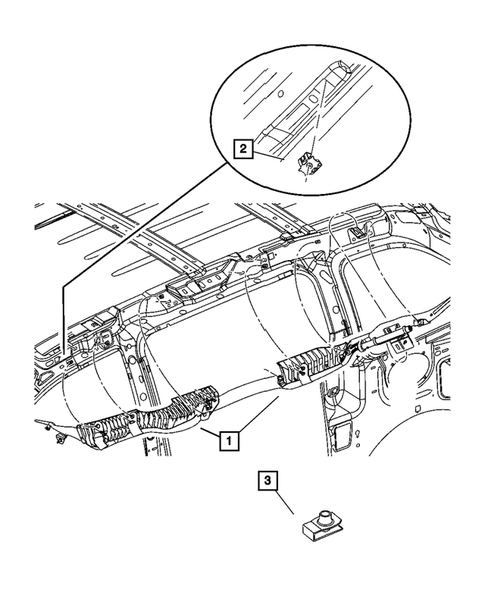 2

1

3