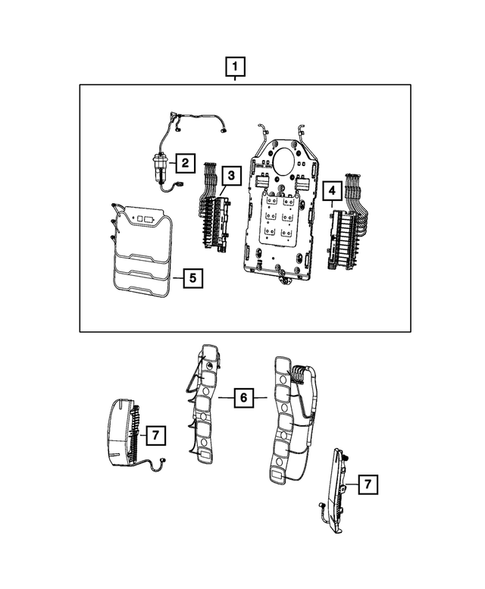 1
2
3
4
5
6
7
7