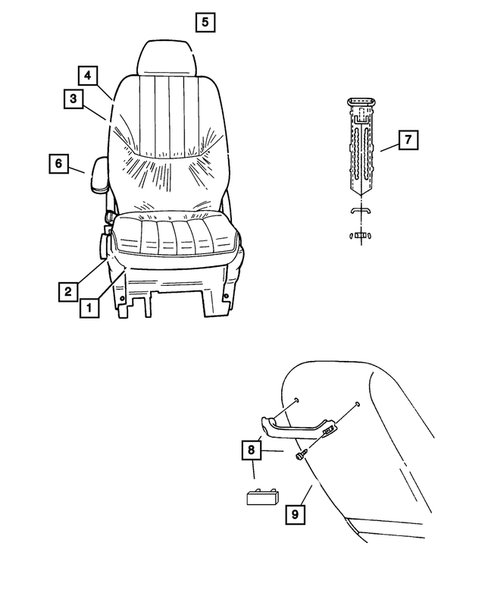 5
4
3
6
2
1
7
8
9