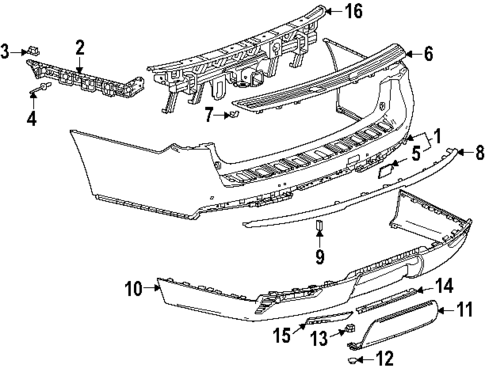 16
3
2
6
4
7
1
5
8
9
10
14
11
15
13
12