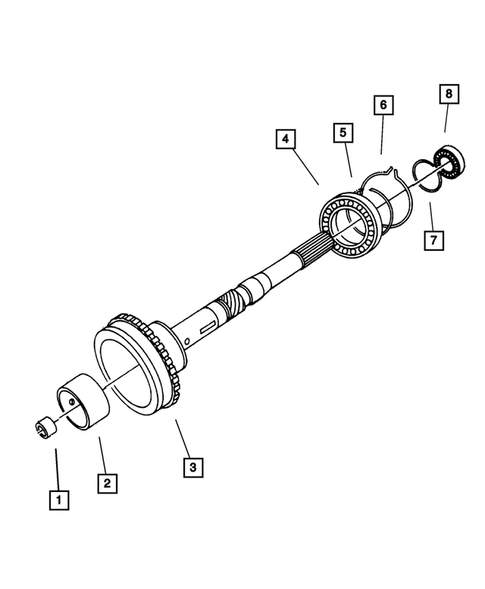 8
6
5
4
7
3
2
1