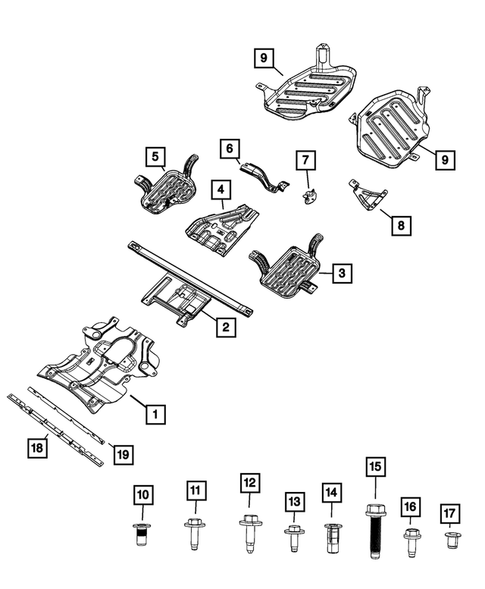 9
9
5
6
7
4
8
3
2
1
18
19
10
11
12
13
14
15
16
17