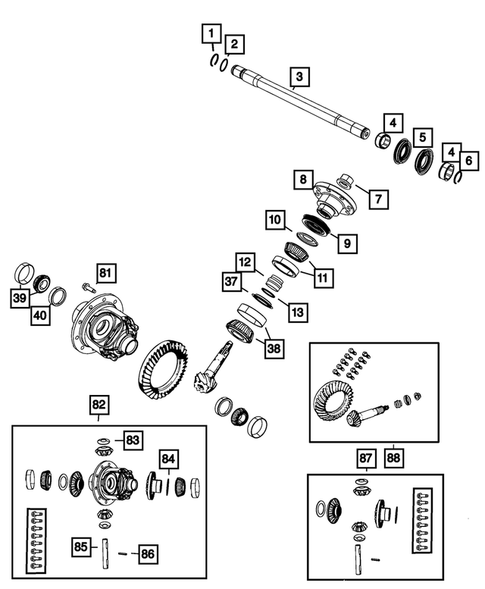 1
2
3
4
5
4
6
8
7
10
9
12
11
37
13
38
81
39
40
82
83
84
85
86
87
88