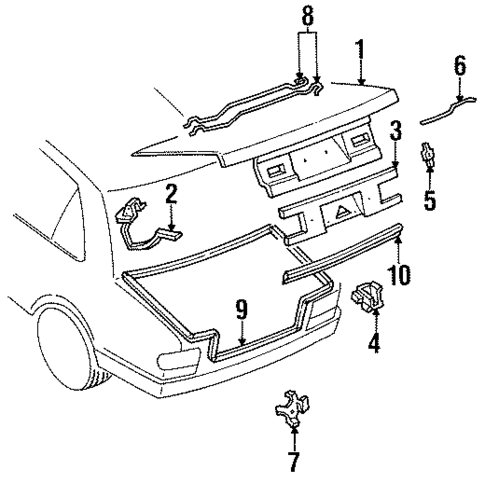 8
1
6
3
5
2
10
9
4
7