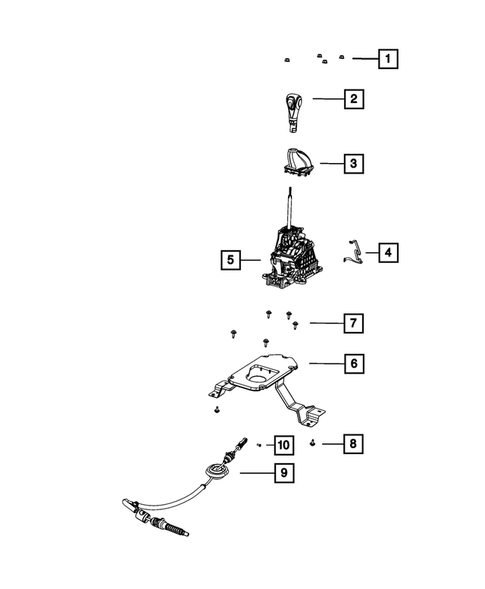 1
2
3
5
4
7
6
10
8
9