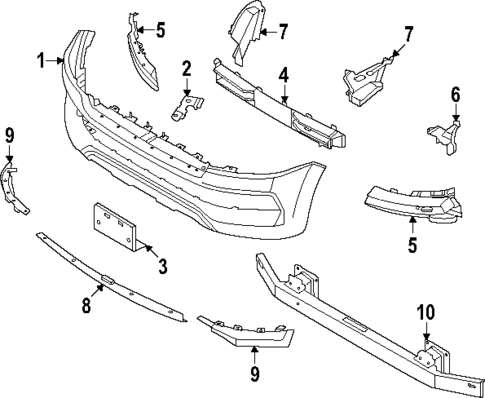 5
7
7
1
2
4
6
9
5
3
8
10
9