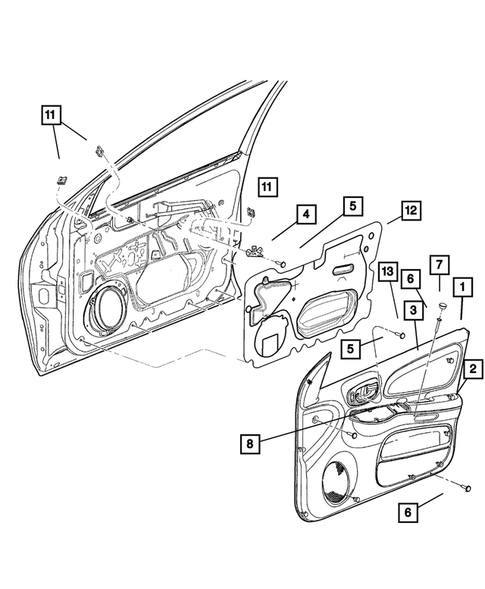 11
11
4
5
12
13
6
7
1
3
5
2
8
6