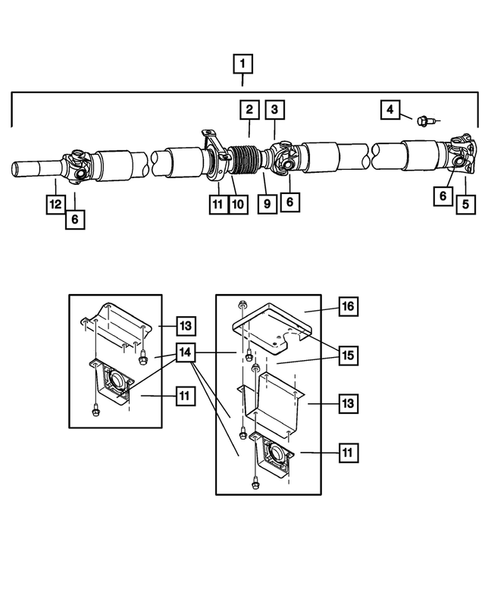 1
2
3
4
12
6
11
10
9
6
6
5
13
14
11
16
15
13
11