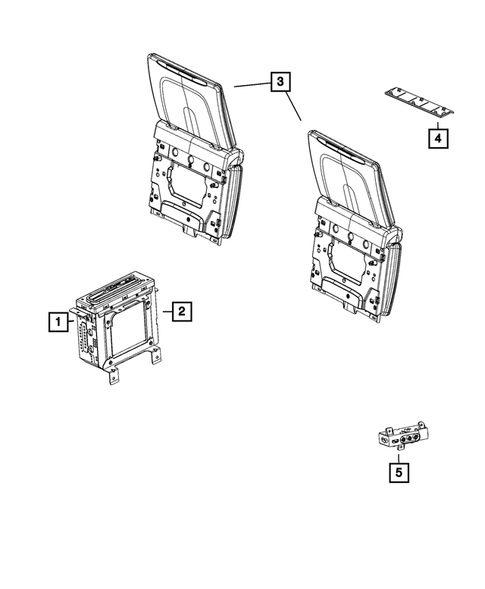 3
4
1
2
5