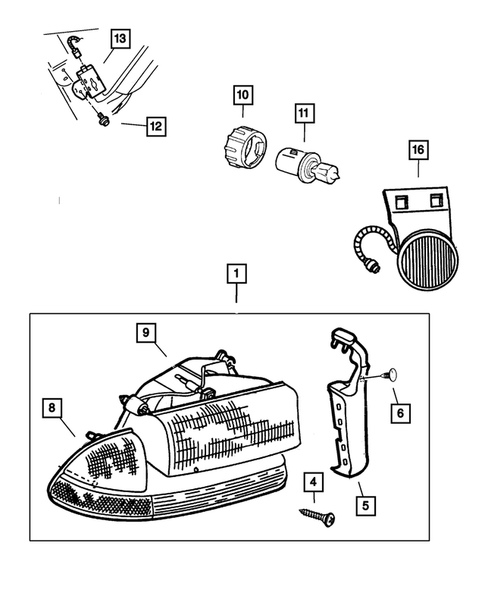 13
12
10
11
16
1
9
8
6
4
5