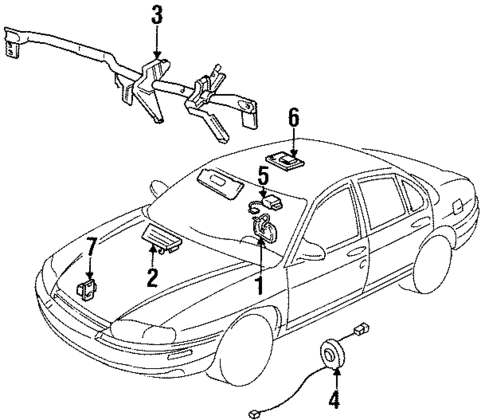 3
6
5
7
2
1
4