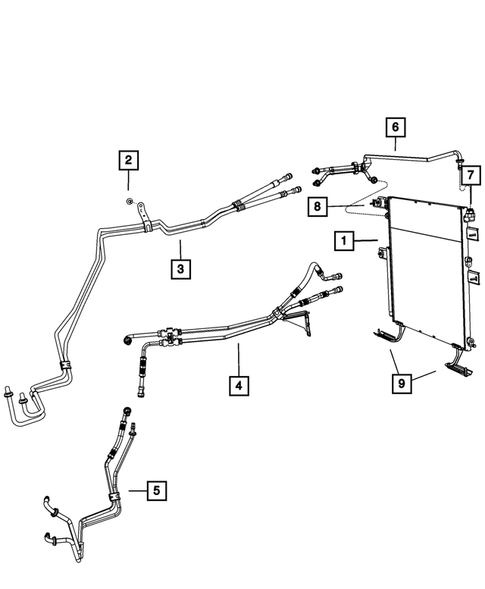 6
2
7
8
1
3
4
9
5