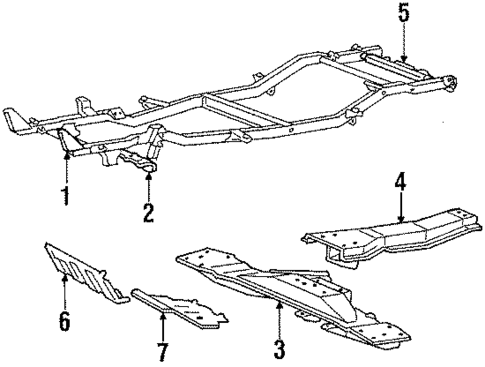 5
1
2
4
6
7
3