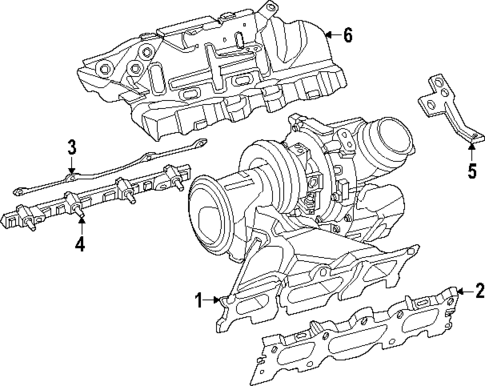 6
3
5
4
1
2