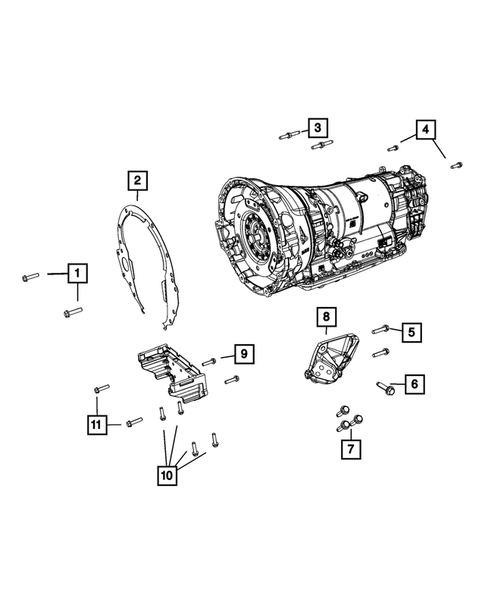 3
4
2
1
8
5
9
6
11
7
10