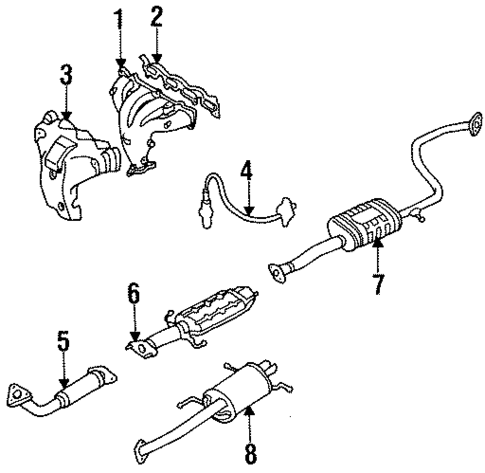 1
2
3
4
7
6
5
8