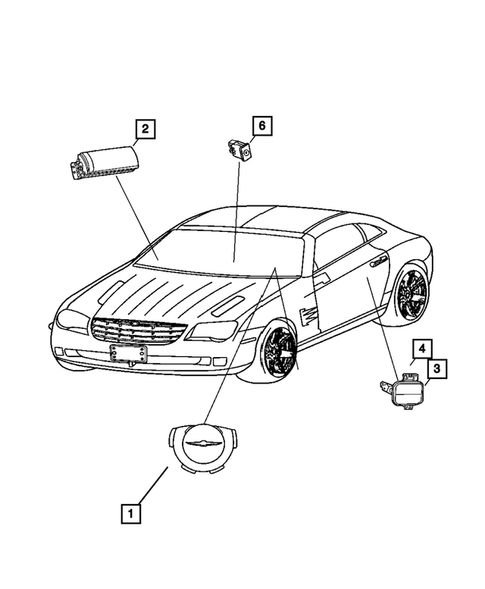 2
6
4
3
1