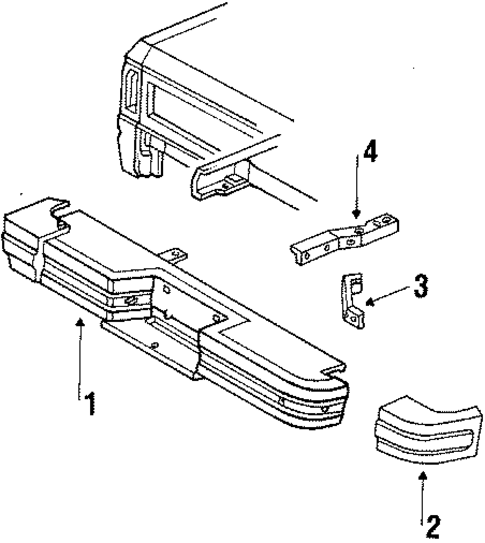 4
3
1
2