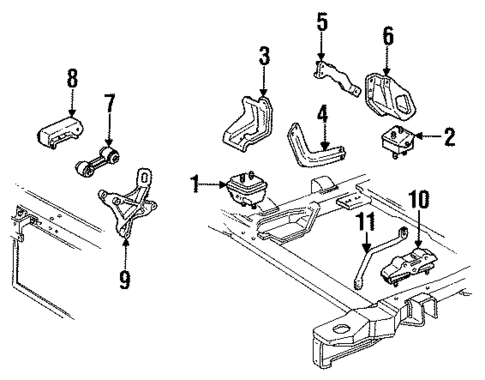 5
6
3
8
7
4
2
1
10
11
9