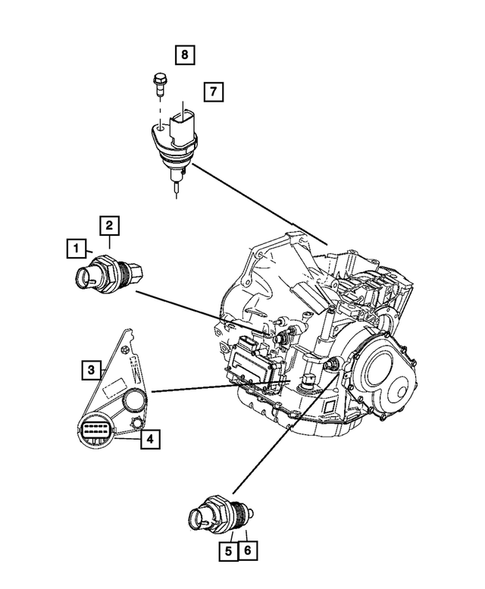 8

7

2

1

3

4

5

6