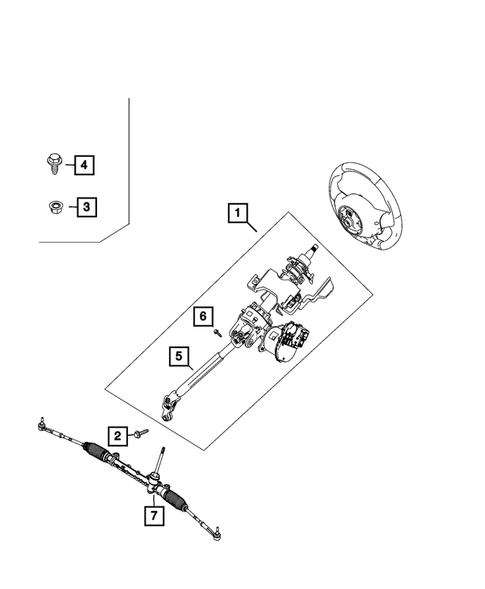 4

3

1

6

5

2

7