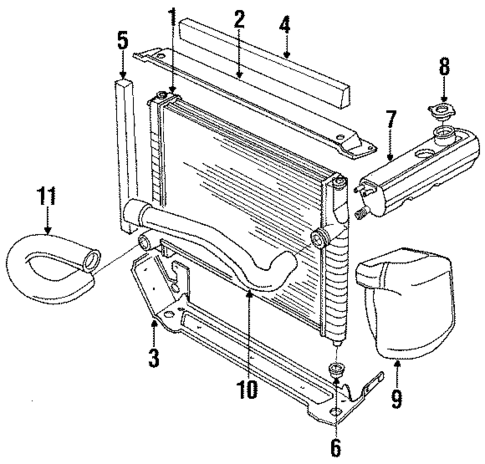 1
2
4
5
8
7
11
3
10
9
6