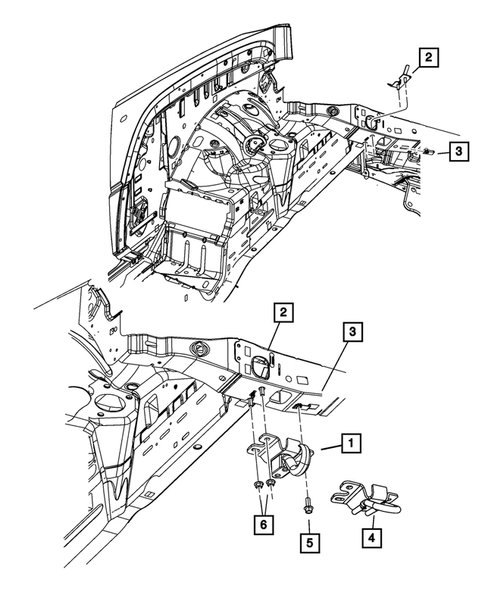 2
3
2
3
1
6
5
4