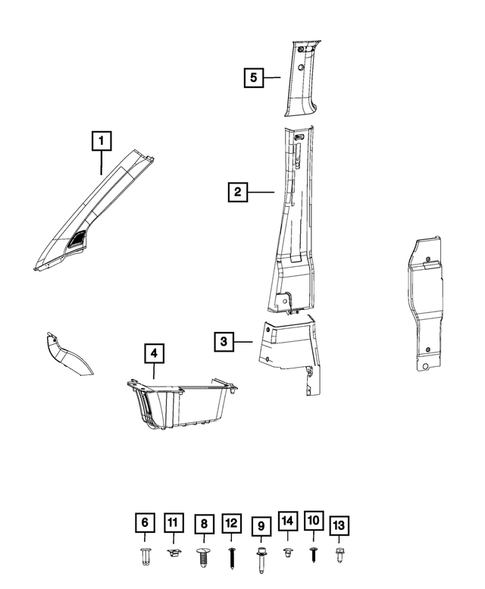 5

1

2

3

4

6 11 8 12 9 14 10 13