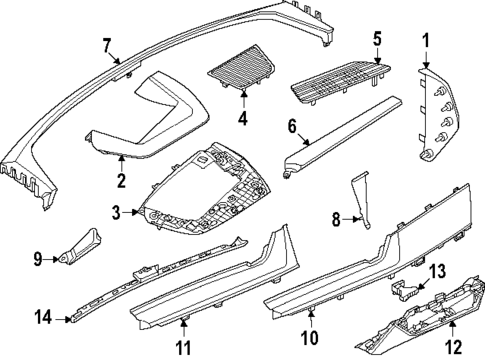 7
5
1
4
6
2
3
8
9
13
14
11
10
12