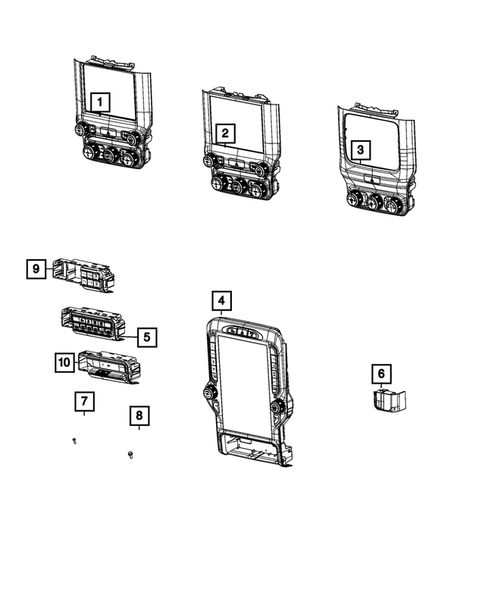 1
2
3
9
4
5
10
6
7
8