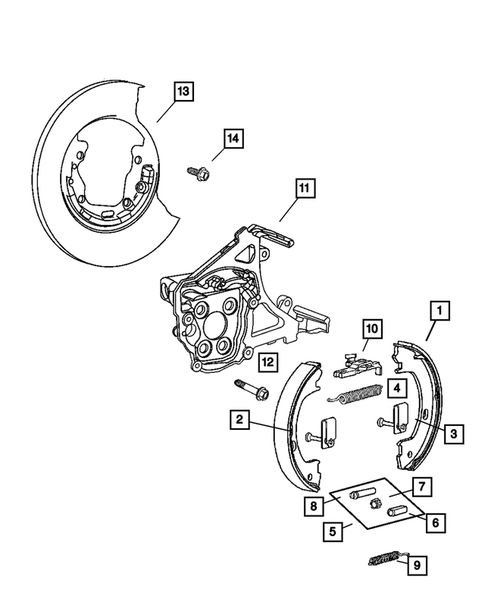 13
14
11
1
10
12
4
2
3
7
8
6
5
9