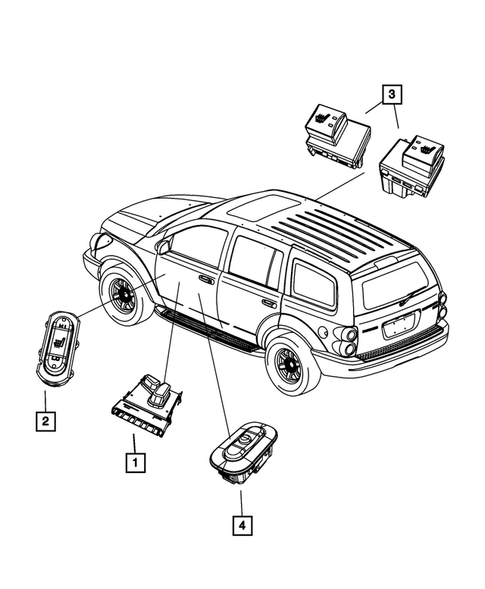 3

2

1

4