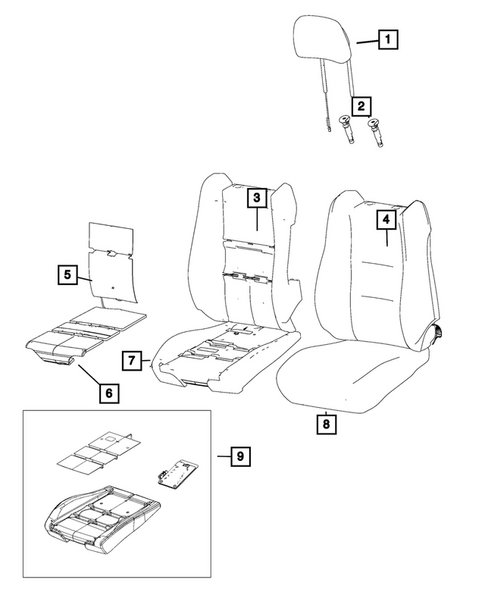 1
2
3
4
5
7
6
8
9