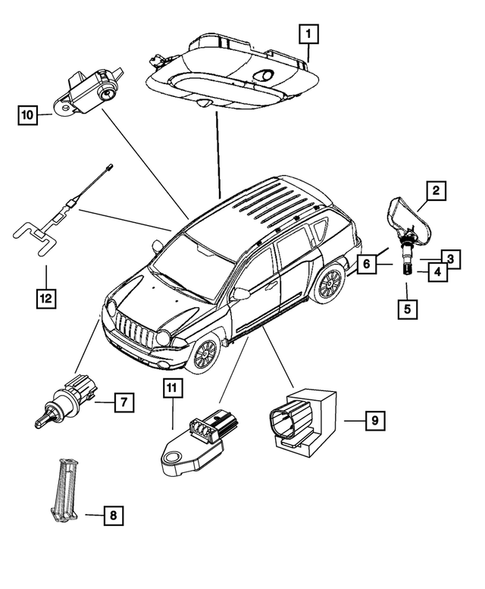 1
10
2
12
6
3
4
5
7
11
9
8