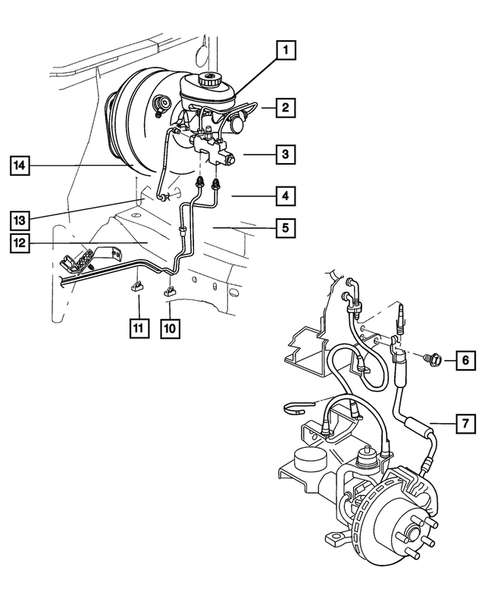 1
2
3
14
4
13
5
12
11
10
6
7