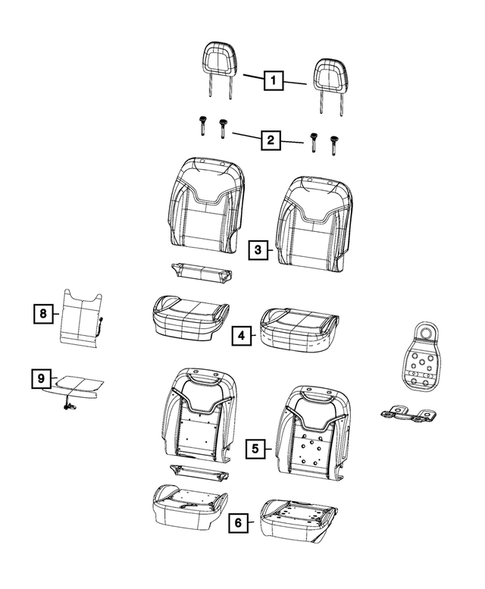 1
2
3
8
4
9
5
6