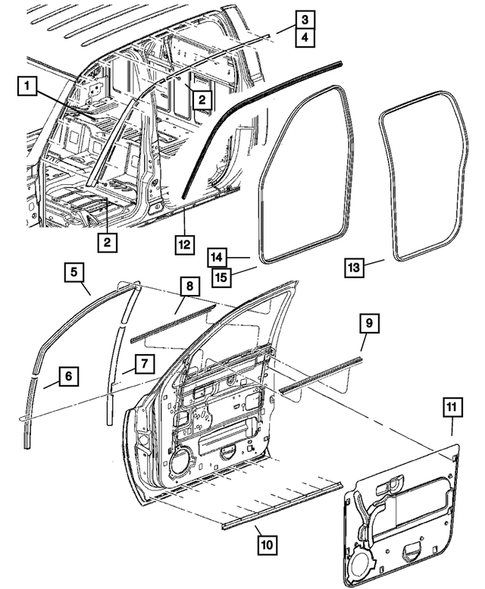 3
4
1
2
2
12
14
15
13
5
8
9
6
7
11
10