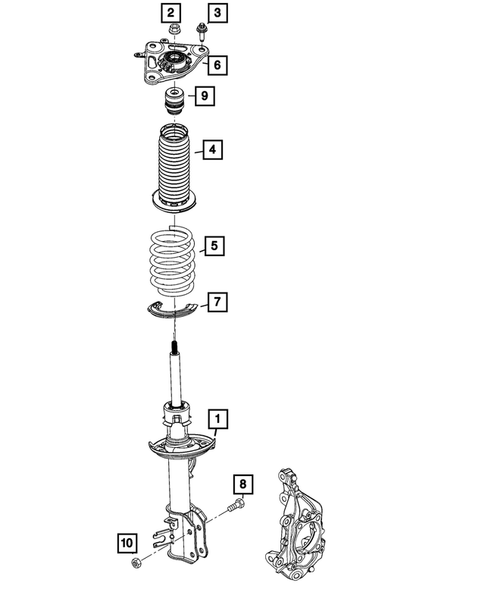 2
3
6
9
4
5
7
1
8
10