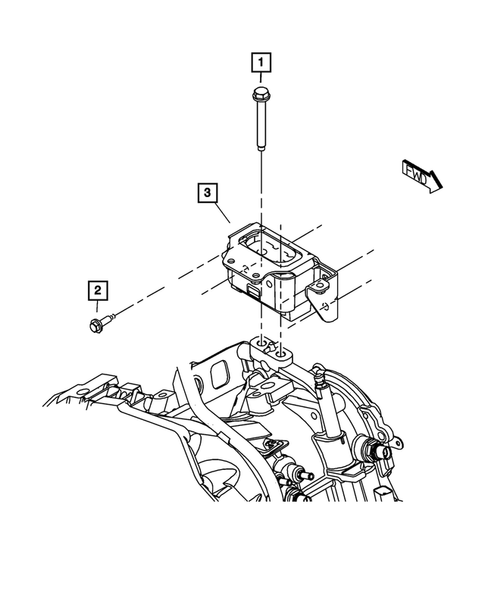 1
FWD
3
2