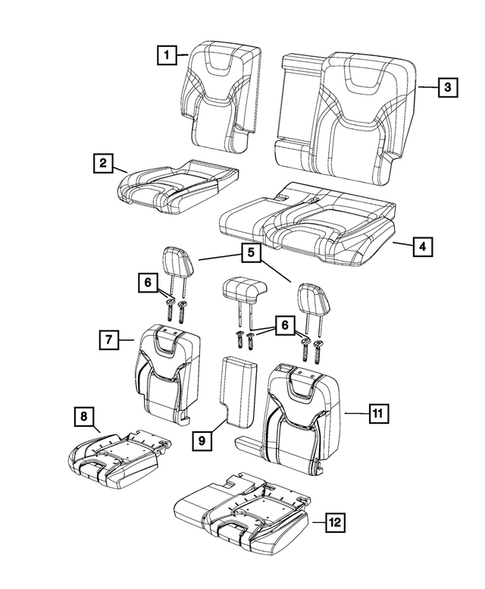 1
3
2
4
5
6
6
7
8
9
11
12