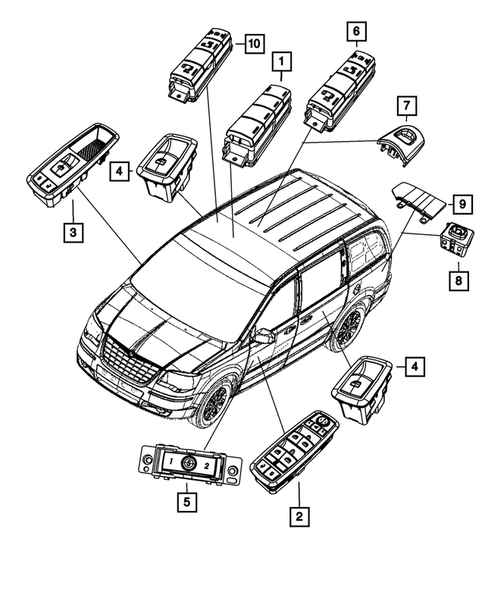 10
1
6
7
4
3
9
8
4
1
2
5
2