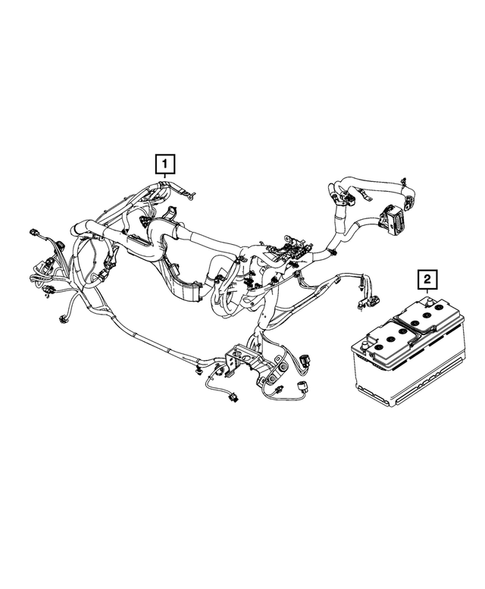 1

2