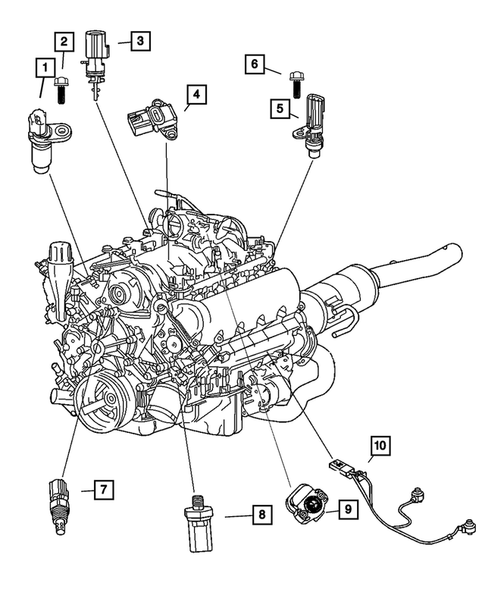 2
3
1
6
4
5
10
7
8
9