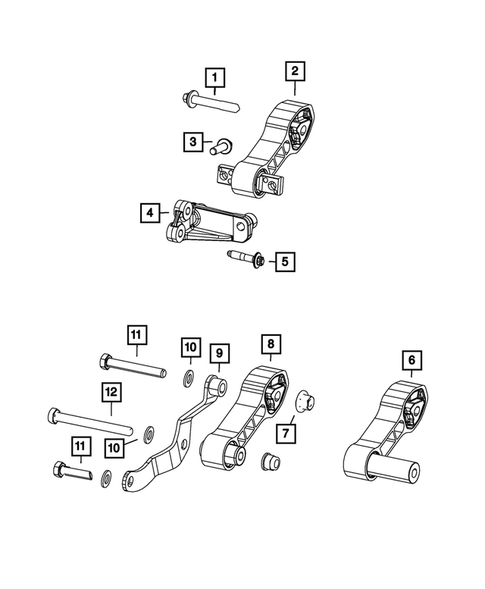 1
2
3
4
5
11
10
9
8
6
12
7
10
11