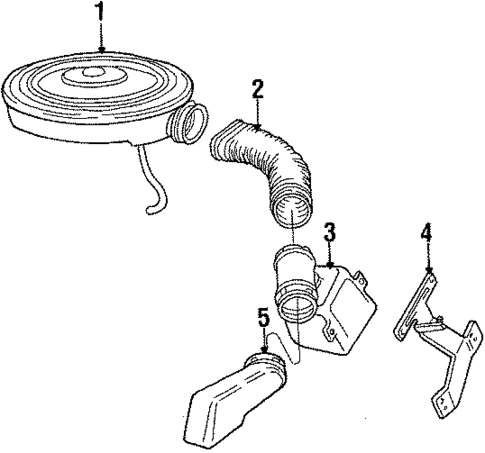 1
2
3
4
5