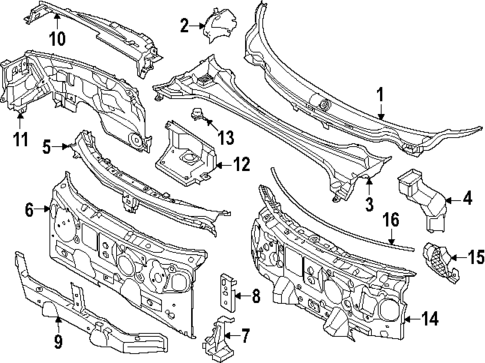 10
2
1
11
13
5
12
3
4
6
16
15
8
14
9
7