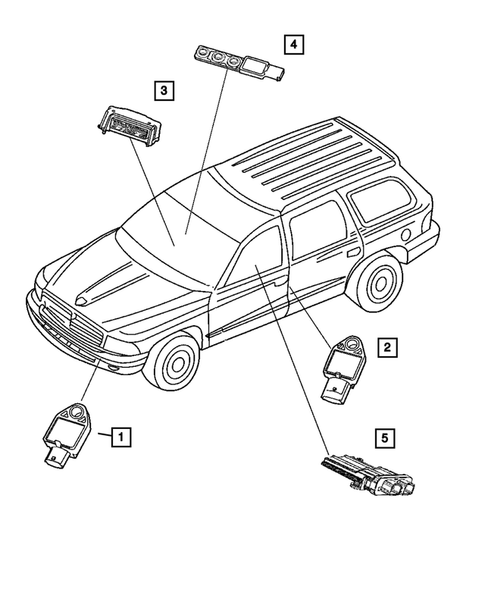 4
3
2
1
5