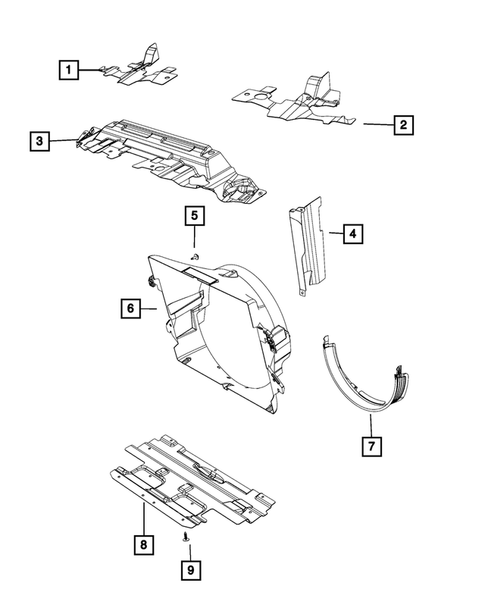 1
2
3
5
4
6
7
8
9