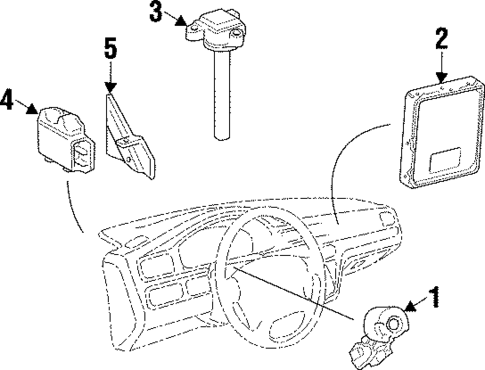 3
5
2
4
1