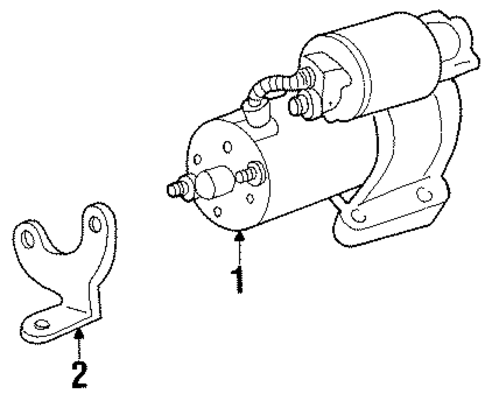 1

2